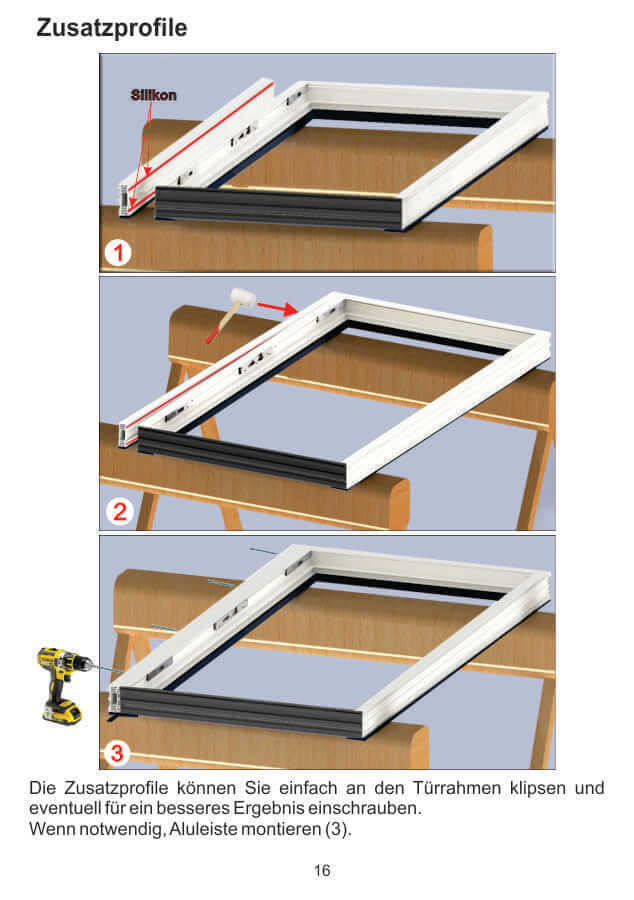 Zusatzprofile

Silikon

1

2

3

Die Zusatzprofile können Sie einfach an den Türrahmen klipsen und eventuell für ein besseres Ergebnis einschrauben.
Wenn notwendig, Aluleiste montieren (3).

16