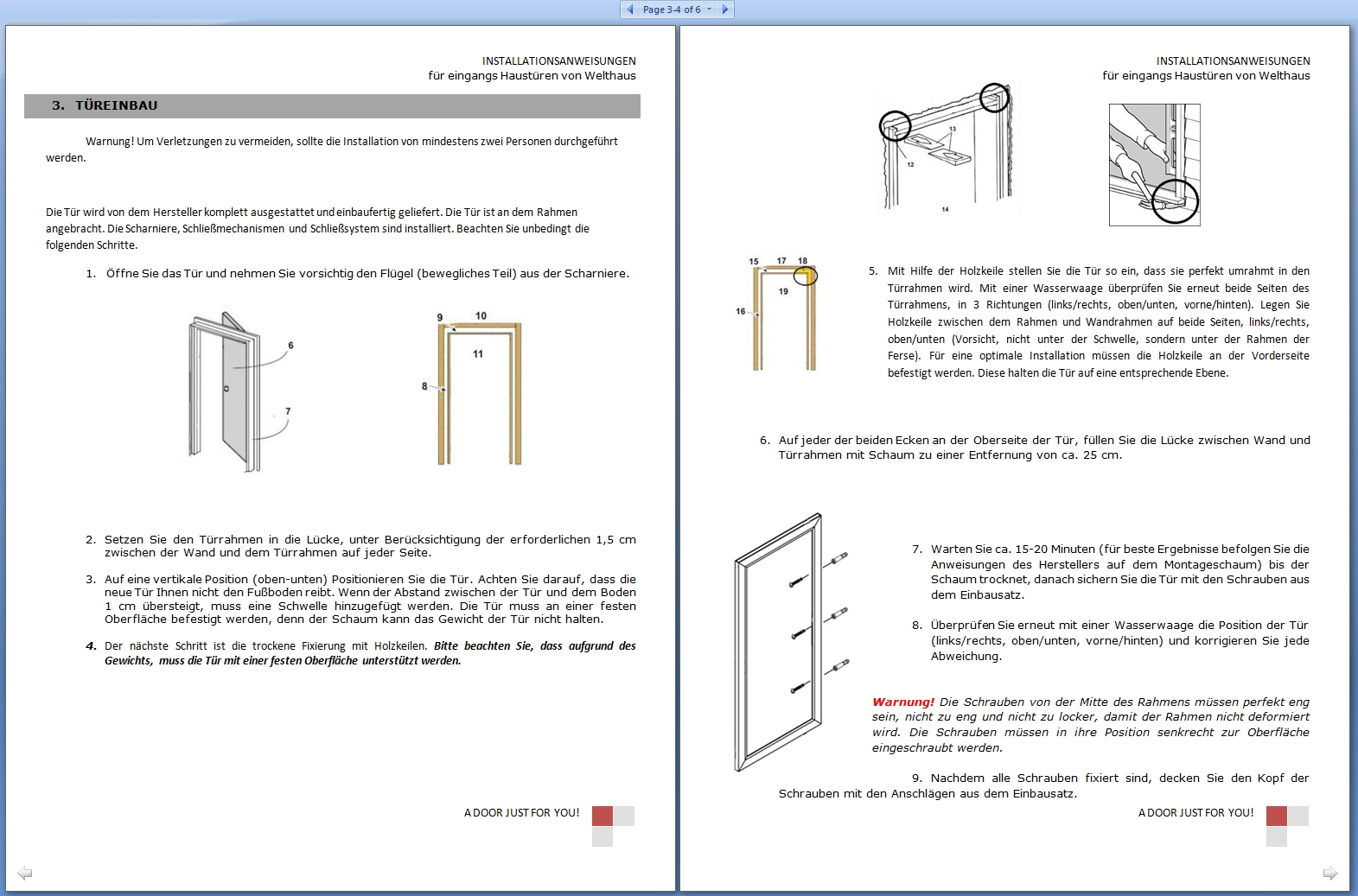 Page 3-4 of 6

INSTALLATIONSANWEISUNGEN
für eingangs Haustüren von Welthaus

3. TÜREINBAU

Warnung! Um Verletzungen zu vermeiden, sollte die Installation von mindestens zwei Personen durchgeführt werden.

Die Tür wird von dem Hersteller komplett ausgestattet und einbaufertig geliefert. Die Tür ist an dem Rahmen angebracht. Die Scharniere, Schließmechanismen und Schließsystem sind installiert. Beachten Sie unbedingt die folgenden Schritte.

1. Öffne Sie das Tür und nehmen Sie vorsichtig den Flügel (bewegliches Teil) aus der Scharniere.

6
7
9
10
11
8

2. Setzen Sie den Türrahmen in die Lücke, unter Berücksichtigung der erforderlichen 1,5 cm zwischen der Wand und dem Türrahmen auf jeder Seite.

3. Auf eine vertikale Position (oben-unten) Positionieren Sie die Tür. Achten Sie darauf, dass die neue Tür Ihnen nicht den Fußboden reibt. Wenn der Abstand zwischen der Tür und dem Boden 1 cm übersteigt, muss eine Schwelle hinzugefügt werden. Die Tür muss an einer festen Oberfläche befestigt werden, denn der Schaum kann das Gewicht der Tür nicht halten.

4. Der nächste Schritt ist die trockene Fixierung mit Holzkeilen. Bitte beachten Sie, dass aufgrund des Gewichts, muss die Tür mit einer festen Oberfläche unterstützt werden.

A DOOR JUST FOR YOU!

INSTALLATIONSANWEISUNGEN
für eingangs Haustüren von Welthaus

13
12
14
15
17
18
19
16

5. Mit Hilfe der Holzkeile stellen Sie die Tür so ein, dass sie perfekt umrahmt in den Türrahmen wird. Mit einer Wasserwaage überprüfen Sie erneut beide Seiten des Türrahmens, in 3 Richtungen (links/rechts, oben/unten, vorne/hinten). Legen Sie Holzkeile zwischen dem Rahmen und Wandrahmen auf beide Seiten, links/rechts, oben/unten (Vorsicht, nicht unter der Schwelle, sondern unter der Rahmen der Ferse). Für eine optimale Installation müssen die Holzkeile an der Vorderseite befestigt werden. Diese halten die Tür auf eine entsprechende Ebene.

6. Auf jeder der beiden Ecken an der Oberseite der Tür, füllen Sie die Lücke zwischen Wand und Türrahmen mit Schaum zu einer Entfernung von ca. 25 cm.

7. Warten Sie ca. 15-20 Minuten (für beste Ergebnisse befolgen Sie die Anweisungen des Herstellers auf dem Montageschaum) bis der Schaum trocknet, danach sichern Sie die Tür mit den Schrauben aus dem Einbausatz.

8. Überprüfen Sie erneut mit einer Wasserwaage die Position der Tür (links/rechts, oben/unten, vorne/hinten) und korrigieren Sie jede Abweichung.

Warnung! Die Schrauben von der Mitte des Rahmens müssen perfekt eng sein, nicht zu eng und nicht zu locker, damit der Rahmen nicht deformiert wird. Die Schrauben müssen in ihre Position senkrecht zur Oberfläche eingeschraubt werden.

9. Nachdem alle Schrauben fixiert sind, decken Sie den Kopf der Schrauben mit den Anschlägen aus dem Einbausatz.

A DOOR JUST FOR YOU!