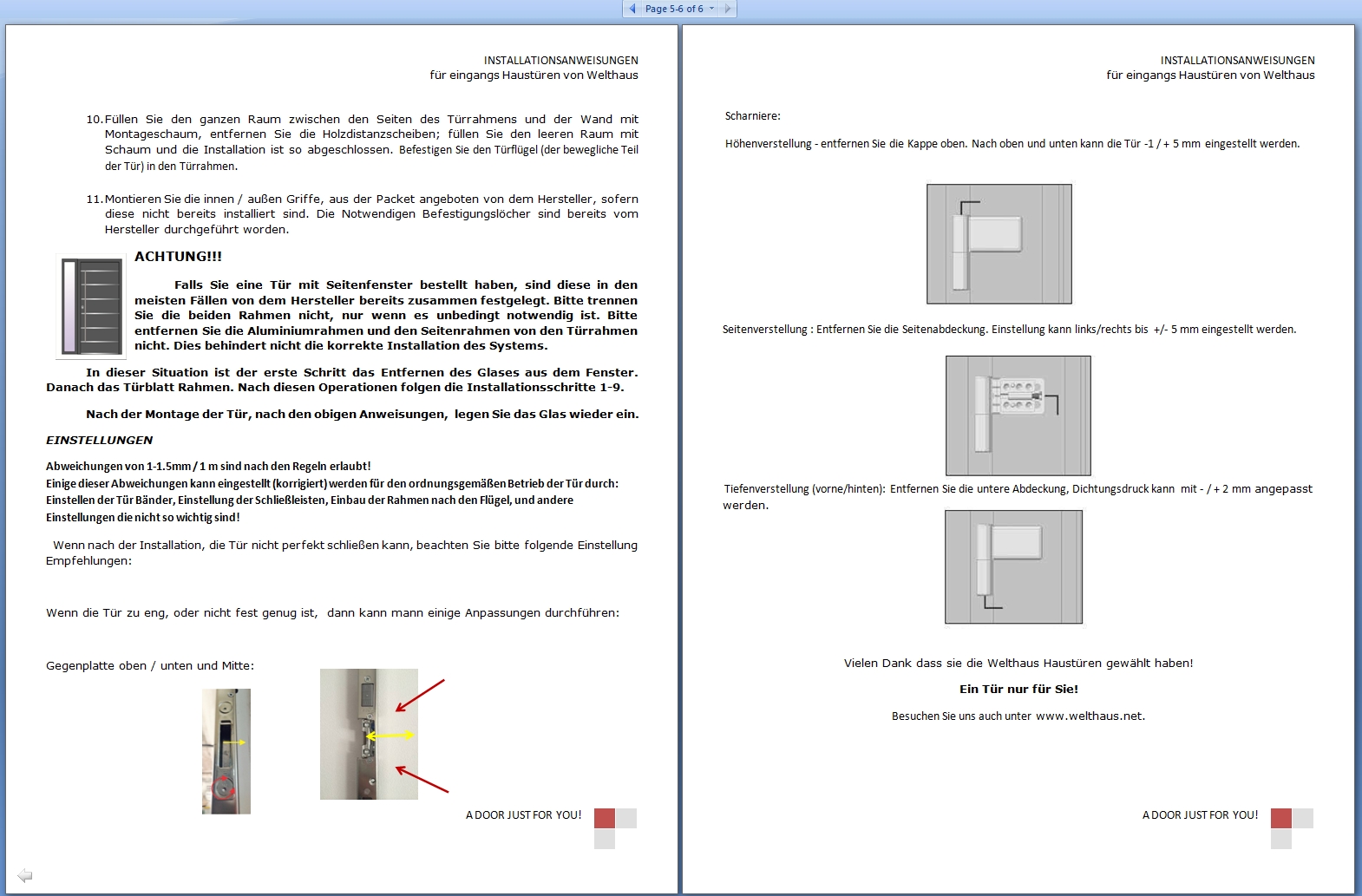 Page 5-6 of 6

INSTALLATIONSANWEISUNGEN
für eingangs Haustüren von Welthaus

10. Füllen Sie den ganzen Raum zwischen den Seiten des Türrahmens und der Wand mit Montageschaum, entfernen Sie die Holzdistanzscheiben; füllen Sie den leeren Raum mit Schaum und die Installation ist so abgeschlossen. Befestigen Sie den Türflügel (der bewegliche Teil der Tür) in den Türrahmen.

11. Montieren Sie die innen / außen Griffe, aus der Packet angeboten von dem Hersteller, sofern diese nicht bereits installiert sind. Die Notwendigen Befestigungslöcher sind bereits vom Hersteller durchgeführt worden.

ACHTUNG!!!

Falls Sie eine Tür mit Seitenfenster bestellt haben, sind diese in den meisten Fällen von dem Hersteller bereits zusammen festgelegt. Bitte trennen Sie die beiden Rahmen nicht, nur wenn es unbedingt notwendig ist. Bitte entfernen Sie die Aluminiumrahmen und den Seitenrahmen von den Türrahmen nicht. Dies behindert nicht die korrekte Installation des Systems.

In dieser Situation ist der erste Schritt das Entfernen des Glases aus dem Fenster. Danach das Türblatt Rahmen. Nach diesen Operationen folgen die Installationsschritte 1-9.

Nach der Montage der Tür, nach den obigen Anweisungen, legen Sie das Glas wieder ein.

EINSTELLUNGEN

Abweichungen von 1-1.5mm / 1 m sind nach den Regeln erlaubt!
Einige dieser Abweichungen kann eingestellt (korrigiert) werden für den ordnungsgemäßen Betrieb der Tür durch: Einstellen der Tür Bänder, Einstellung der Schließleisten, Einbau der Rahmen nach den Flügel, und andere Einstellungen die nicht so wichtig sind!

Wenn nach der Installation, die Tür nicht perfekt schließen kann, beachten Sie bitte folgende Einstellung Empfehlungen:

Wenn die Tür zu eng, oder nicht fest genug ist, dann kann mann einige Anpassungen durchführen:

Gegenplatte oben / unten und Mitte:

A DOOR JUST FOR YOU!

INSTALLATIONSANWEISUNGEN
für eingangs Haustüren von Welthaus

Scharniere:

Höhenverstellung - entfernen Sie die Kappe oben. Nach oben und unten kann die Tür -1 / + 5 mm eingestellt werden.

Seitenverstellung : Entfernen Sie die Seitenabdeckung. Einstellung kann links/rechts bis +/- 5 mm eingestellt werden.

Tiefenverstellung (vorne/hinten): Entfernen Sie die untere Abdeckung, Dichtungsdruck kann mit - / + 2 mm angepasst werden.

Vielen Dank dass sie die Welthaus Haustüren gewählt haben!

Ein Tür nur für Sie!

Besuchen Sie uns auch unter www.welthaus.net.

A DOOR JUST FOR YOU!